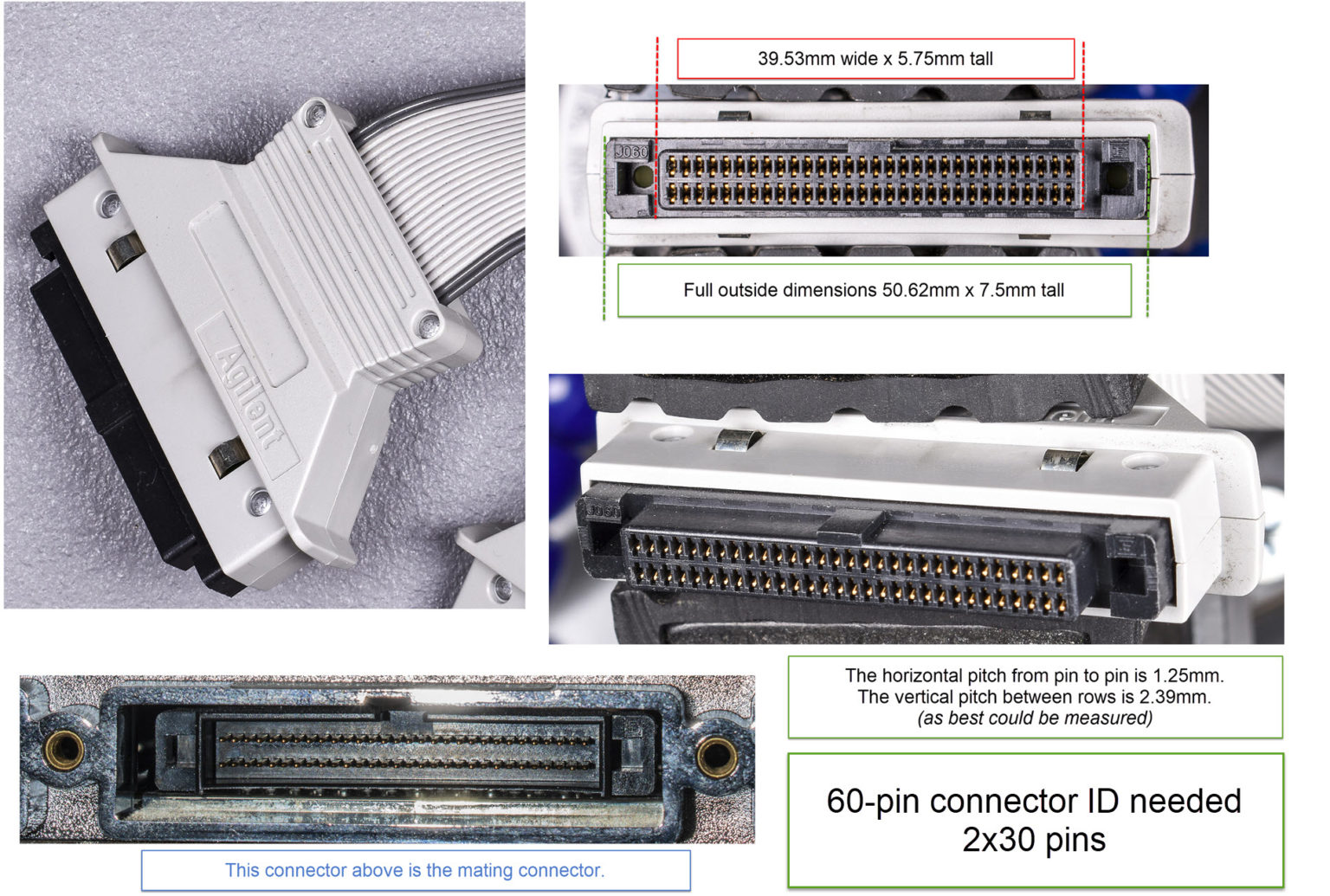 Agilent

39.53mm wide x 5.75mm tall

J060

Full outside dimensions 50.62mm x 7.5mm tall

J060

The horizontal pitch from pin to pin is 1.25mm.
The vertical pitch between rows is 2.39mm.
(as best could be measured)

60-pin connector ID needed
2x30 pins

This connector above is the mating connector.